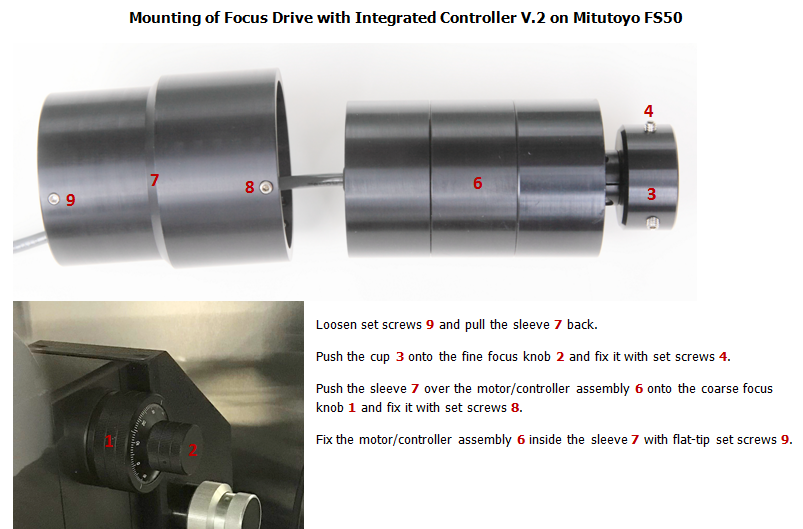 Mounting of Focus Drive with Integrated Controller V.2 on Mitutoyo FS50

9 7 8 6 4 3

1 2

Loosen set screws 9 and pull the sleeve 7 back.

Push the cup 3 onto the fine focus knob 2 and fix it with set screws 4.

Push the sleeve 7 over the motor/controller assembly 6 onto the coarse focus knob 1 and fix it with set screws 8.

Fix the motor/controller assembly 6 inside the sleeve 7 with flat-tip set screws 9.